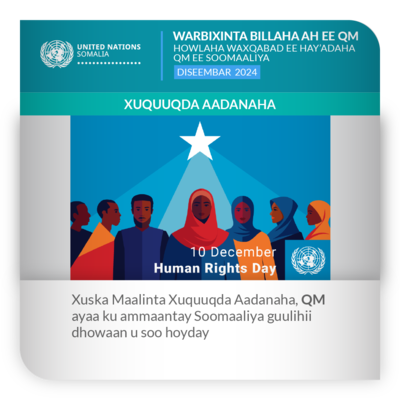 UNITED NATIONS
SOMALIA

WARBIXINTA BILLAHA AH EE QM
HOWLAHA WAXQABAD EE HAY'ADAHA QM EE SOOMAALIYA
DISEEMBAR 2024

XUQUUQDA AADANAHA

10 December
Human Rights Day

Xuska Maalinta Xuquuqda Aadanaha, QM ayaa ku ammaantay Soomaaliya guulihii dhowaan u soo hoyday