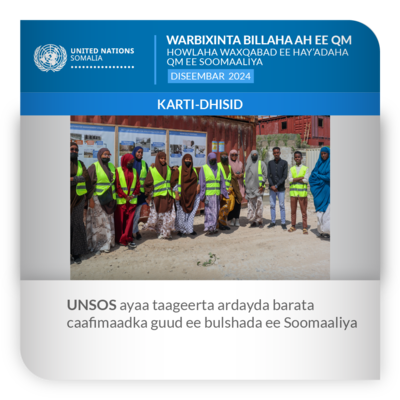 UNITED NATIONS
SOMALIA

WARBIXINTA BILLAHA AH EE QM
HOWLAHA WAXQABAD EE HAY'ADAHA QM EE SOOMAALIYA
DISEEMBAR 2024

KARTI-DHISID

UNSOS ayaa taageerta ardayda barata caafimaadka guud ee bulshada ee Soomaaliya