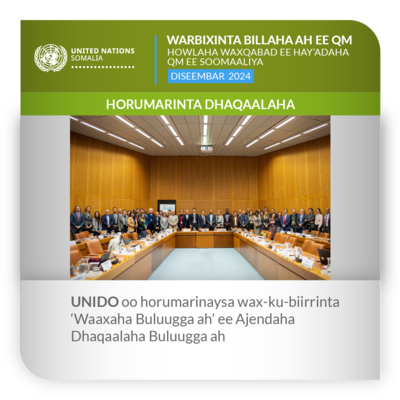 UNITED NATIONS
SOMALIA

WARBIXINTA BILLAHA AH EE QM
HOWLAHA WAXQABAD EE HAY'ADAHA QM EE SOOMAALIYA
DISEEMBAR 2024

HORUMARINTA DHAQAALAHA

UNIDO oo horumarinaysa wax-ku-biirrinta 'Waaxaha Buluugga ah' ee Ajendaha Dhaqaalaha Buluugga ah